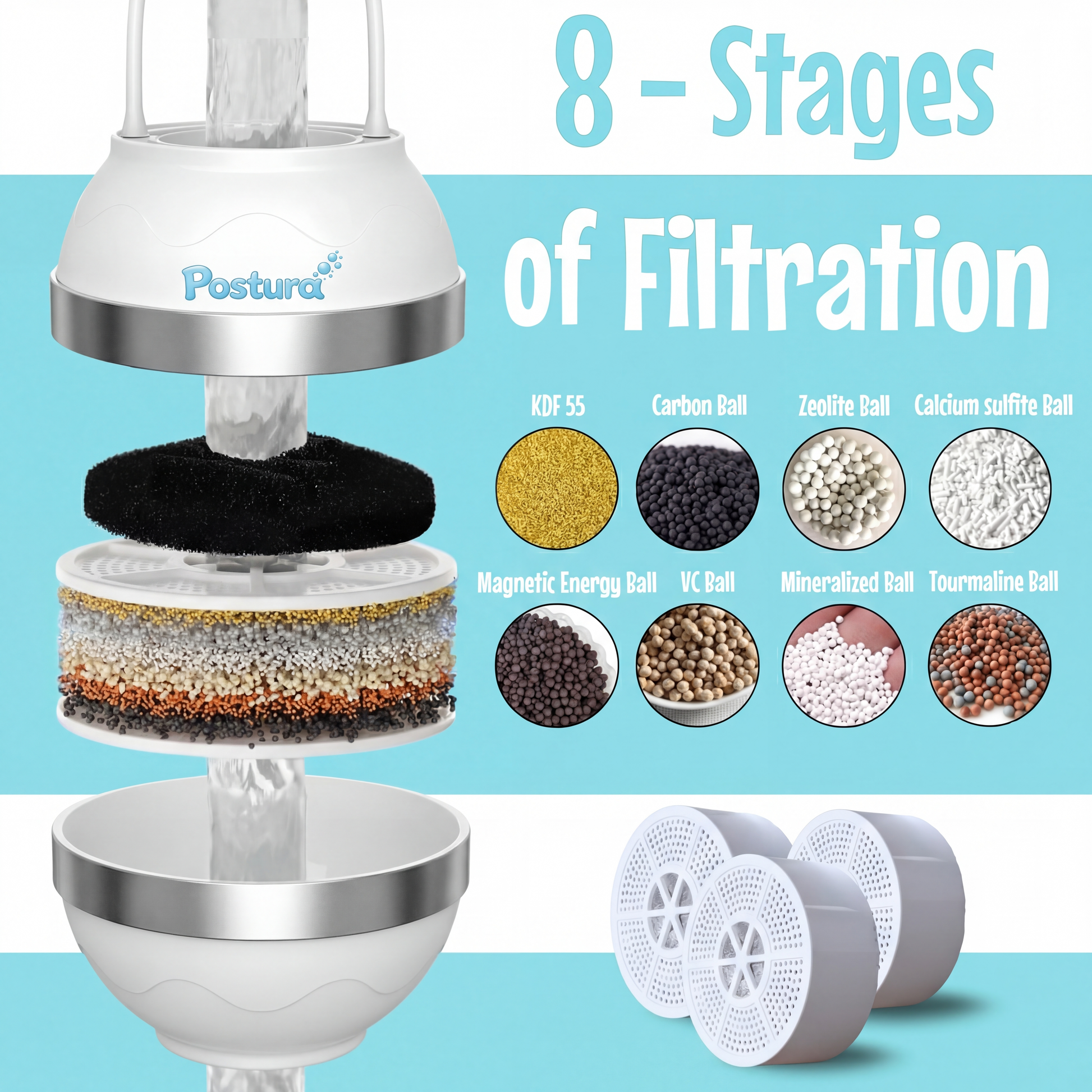 8 - Stages of Filtration

Postura

KDF 55
Carbon Ball
Zeolite Ball
Calcium sulfite Ball

Magnetic Energy Ball
VC Ball
Mineralized Ball
Tourmaline Ball