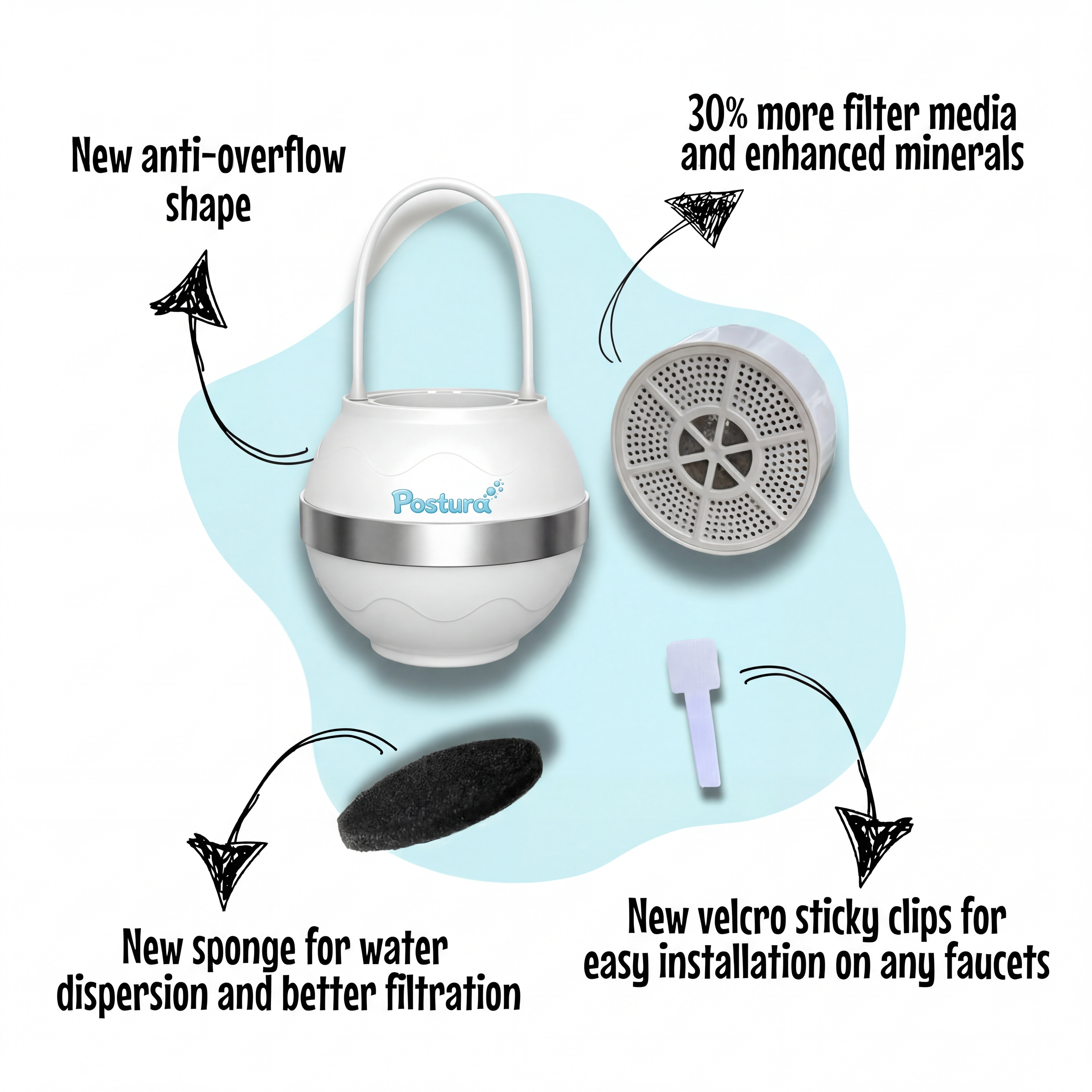 New anti-overflow shape

30% more filter media and enhanced minerals

Postura

New sponge for water dispersion and better filtration

New velcro sticky clips for easy installation on any faucets